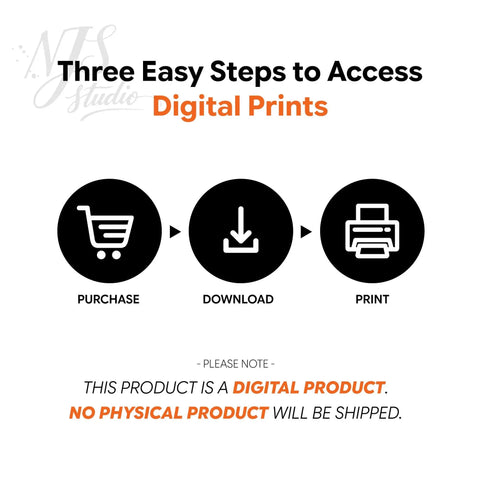 NJS Studio

Three Easy Steps to Access Digital Prints

PURCHASE

DOWNLOAD

PRINT

- PLEASE NOTE -

THIS PRODUCT IS A DIGITAL PRODUCT.
NO PHYSICAL PRODUCT WILL BE SHIPPED.